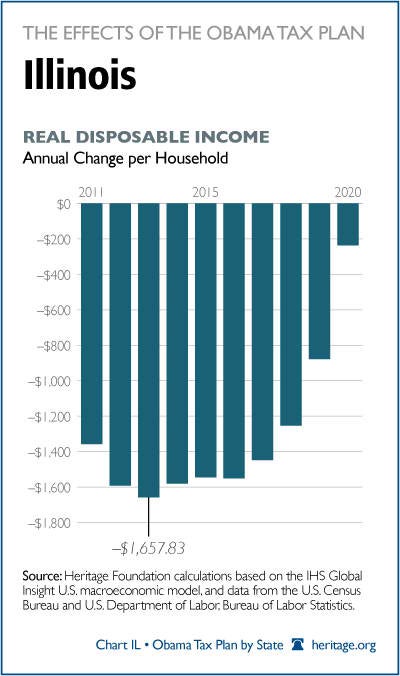 THE EFFECTS OF THE OBAMA TAX PLAN

Illinois

REAL DISPOSABLE INCOME

Annual Change per Household

2011
2015
2020

$0
–$200
–$400
–$600
–$800
–$1,000
–$1,200
–$1,400
–$1,600
–$1,800

–$1,657.83

Source: Heritage Foundation calculations based on the IHS Global Insight U.S. macroeconomic model, and data from the U.S. Census Bureau and U.S. Department of Labor, Bureau of Labor Statistics.

Chart IL • Obama Tax Plan by State heritage.org